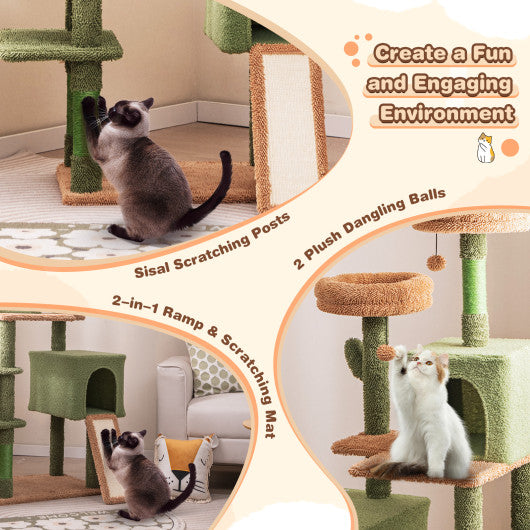 Create a Fun and Engaging Environment

Sisal Scratching Posts

2 Plush Dangling Balls

2-in-1 Ramp & Scratching Mat