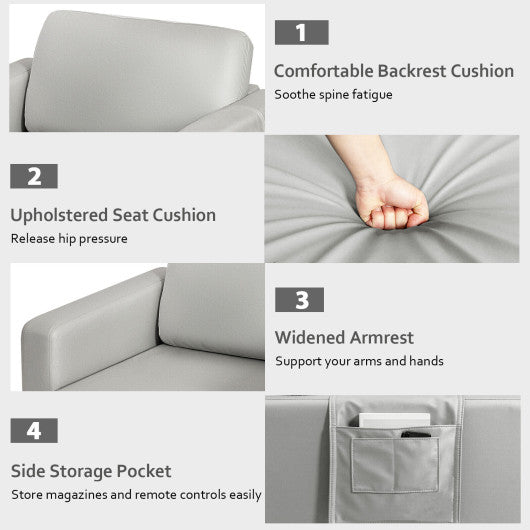 1

Comfortable Backrest Cushion

Soothe spine fatigue

2

Upholstered Seat Cushion

Release hip pressure

3

Widened Armrest

Support your arms and hands

4

Side Storage Pocket

Store magazines and remote controls easily