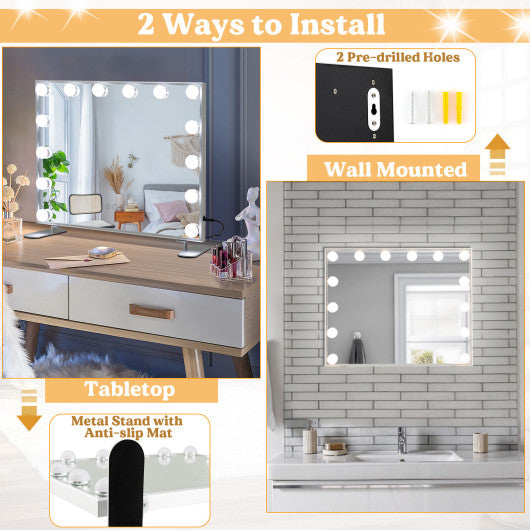 2 Ways to Install

2 Pre-drilled Holes

Wall Mounted

Tabletop

Metal Stand with Anti-slip Mat