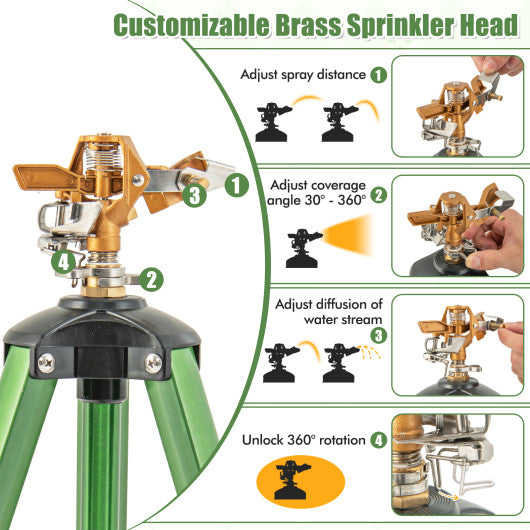 Customizable Brass Sprinkler Head

3 1

4 2

Adjust spray distance 1

Adjust coverage angle 30° - 360° 2

Adjust diffusion of water stream 3

Unlock 360° rotation 4