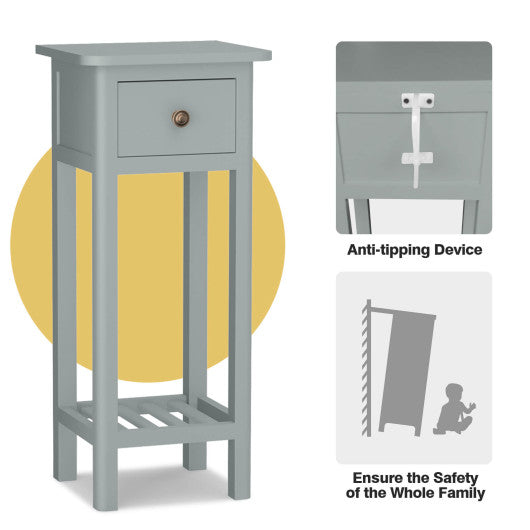 Anti-tipping Device

Ensure the Safety of the Whole Family