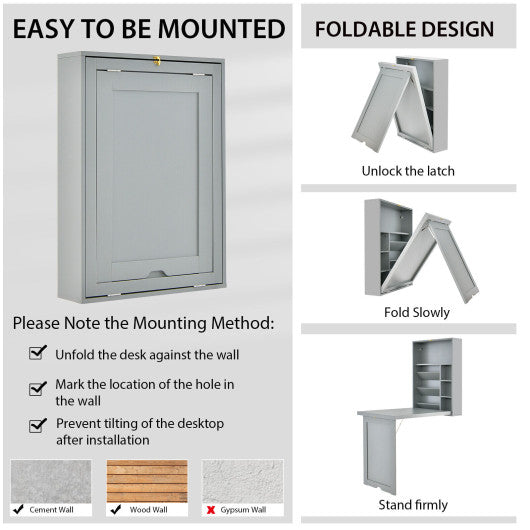 EASY TO BE MOUNTED

Please Note the Mounting Method:

Unfold the desk against the wall

Mark the location of the hole in the wall

Prevent tilting of the desktop after installation

Cement Wall

Wood Wall

Gypsum Wall

FOLDABLE DESIGN

Unlock the latch

Fold Slowly

Stand firmly