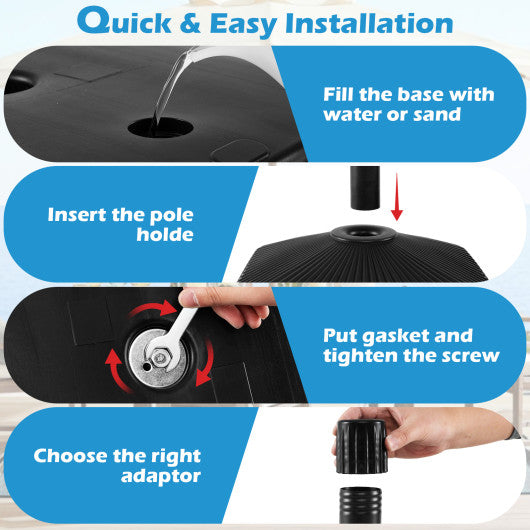 Quick & Easy Installation

Fill the base with water or sand

Insert the pole holde

Put gasket and tighten the screw

Choose the right adaptor