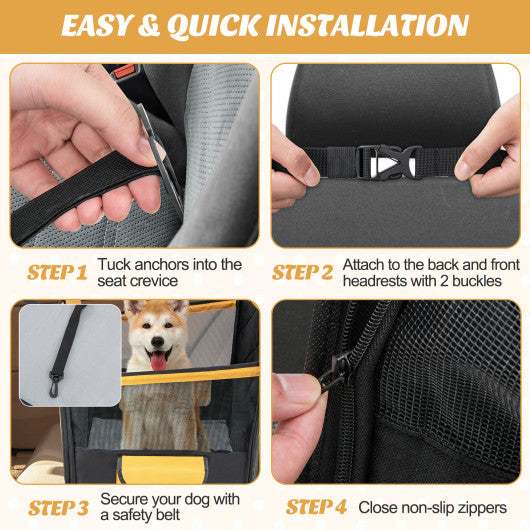 EASY & QUICK INSTALLATION

STEP 1 Tuck anchors into the seat crevice

STEP 2 Attach to the back and front headrests with 2 buckles

STEP 3 Secure your dog with a safety belt

STEP 4 Close non-slip zippers