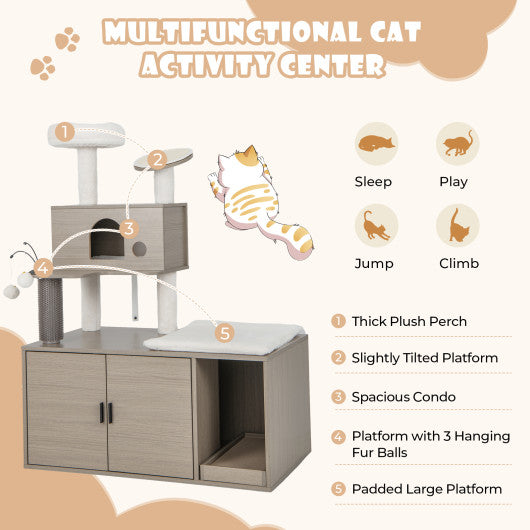 MULTIFUNCTIONAL CAT ACTIVITY CENTER

1
2
3
4
5

Sleep
Play
Jump
Climb

1 Thick Plush Perch
2 Slightly Tilted Platform
3 Spacious Condo
4 Platform with 3 Hanging Fur Balls
5 Padded Large Platform