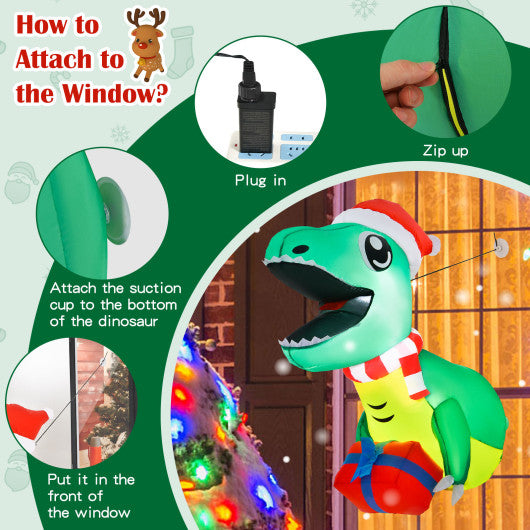 How to Attach to the Window?

Plug in

Zip up

Attach the suction cup to the bottom of the dinosaur

Put it in the front of the window