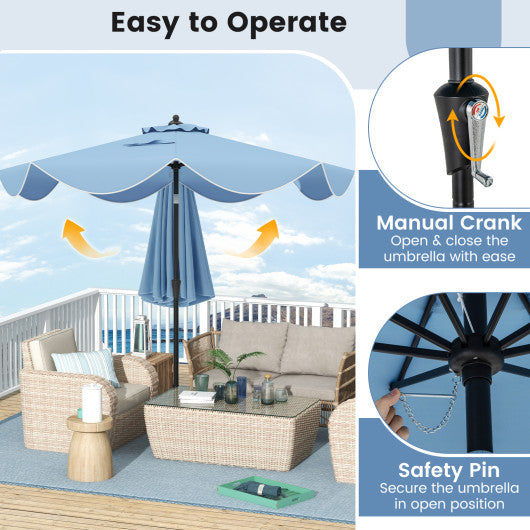 Easy to Operate

Manual Crank
Open & close the umbrella with ease

Safety Pin
Secure the umbrella in open position