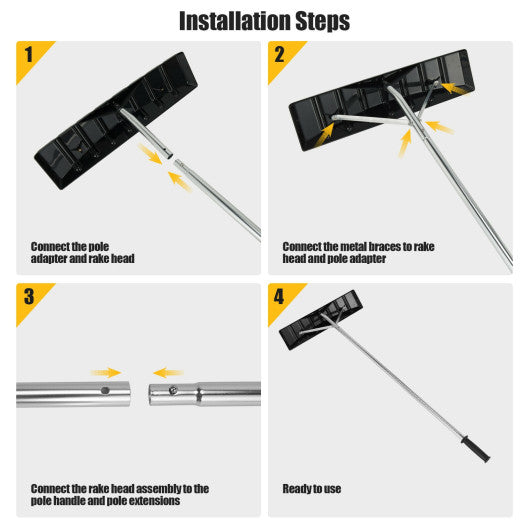 Installation Steps

1

Connect the pole adapter and rake head

2

Connect the metal braces to rake head and pole adapter

3

Connect the rake head assembly to the pole handle and pole extensions

4

Ready to use