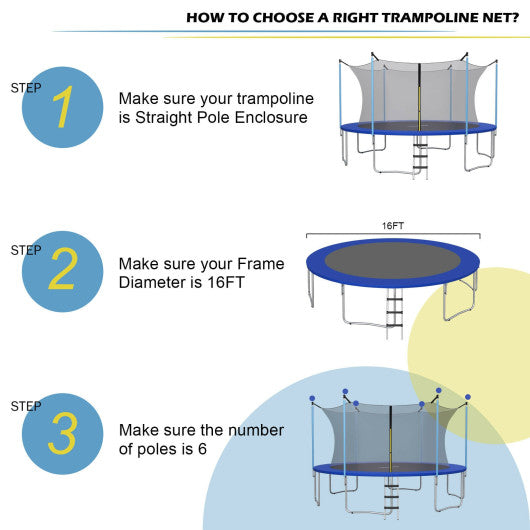 HOW TO CHOOSE A RIGHT TRAMPOLINE NET?

STEP 1

Make sure your trampoline is Straight Pole Enclosure

STEP 2

Make sure your Frame Diameter is 16FT

16FT

STEP 3

Make sure the number of poles is 6