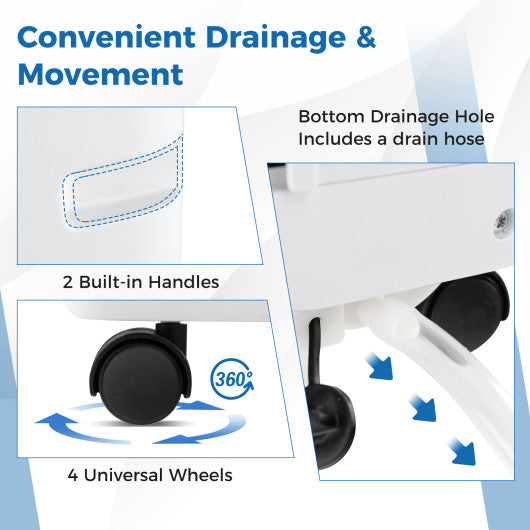 Convenient Drainage & Movement

Bottom Drainage Hole Includes a drain hose

2 Built-in Handles

360°

4 Universal Wheels