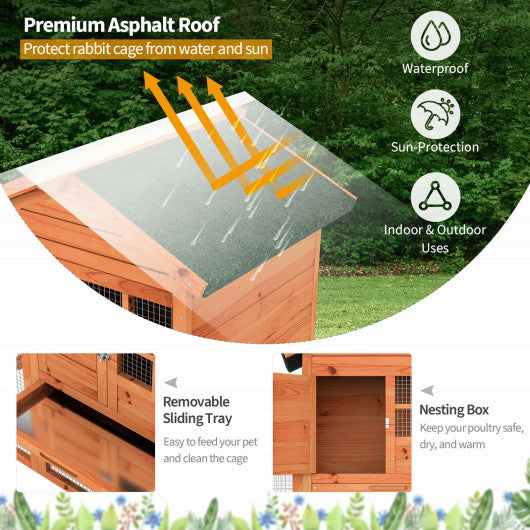 Premium Asphalt Roof
Protect rabbit cage from water and sun

Waterproof

Sun-Protection

Indoor & Outdoor Uses

Removable Sliding Tray
Easy to feed your pet and clean the cage

Nesting Box
Keep your poultry safe, dry, and warm