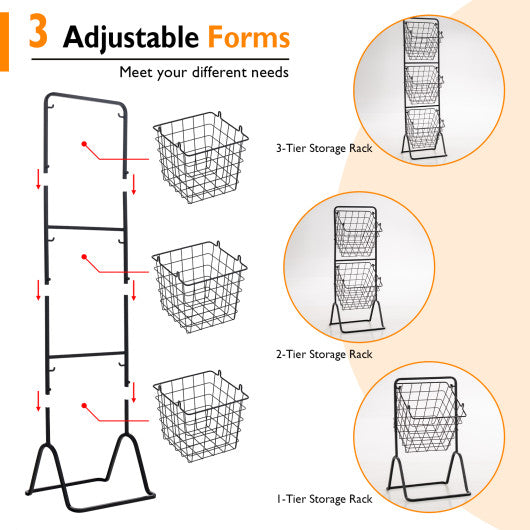 3 Adjustable Forms

Meet your different needs

3-Tier Storage Rack

2-Tier Storage Rack

1-Tier Storage Rack