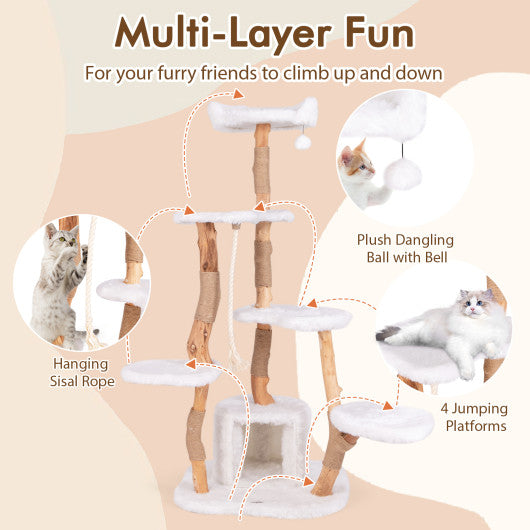 Multi-Layer Fun

For your furry friends to climb up and down

Plush Dangling Ball with Bell

Hanging Sisal Rope

4 Jumping Platforms