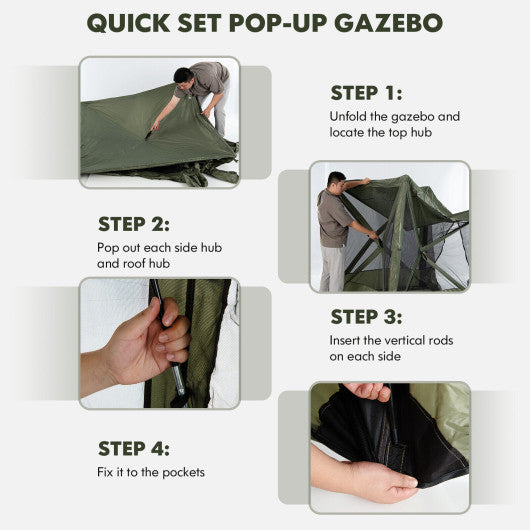 QUICK SET POP-UP GAZEBO

STEP 1:
Unfold the gazebo and locate the top hub

STEP 2:
Pop out each side hub and roof hub

STEP 3:
Insert the vertical rods on each side

STEP 4:
Fix it to the pockets