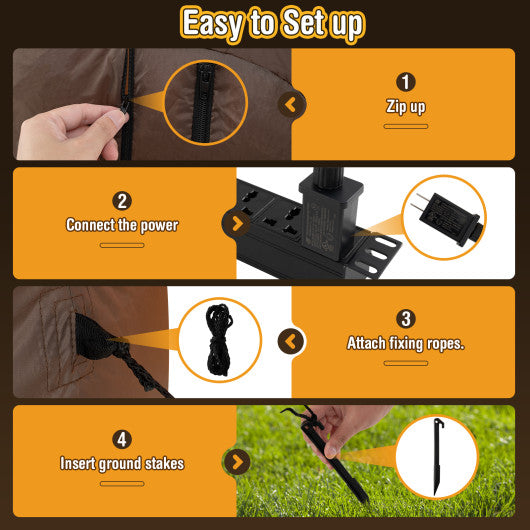 Easy to Set up

1
Zip up

2
Connect the power

3
Attach fixing ropes.

4
Insert ground stakes