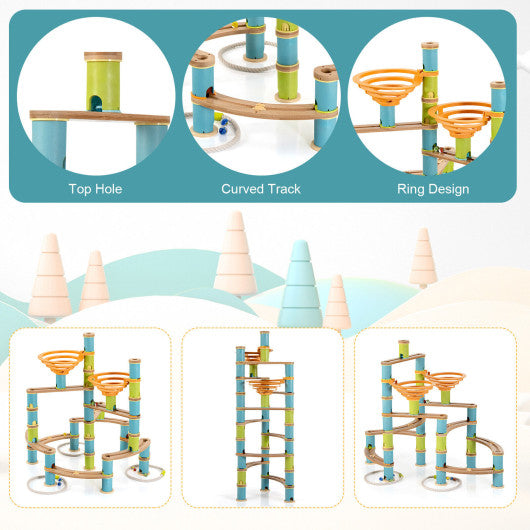 Top Hole

Curved Track

Ring Design