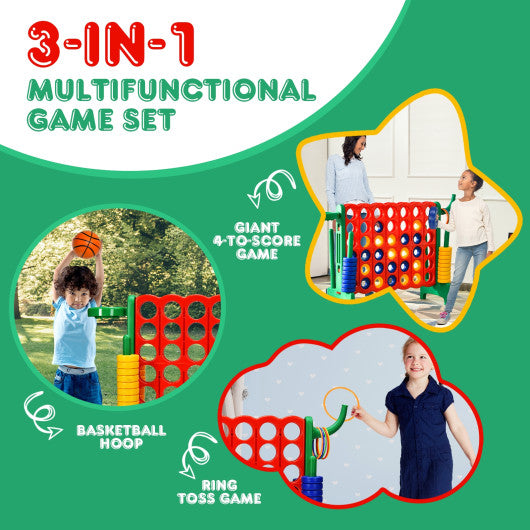 3-IN-1
MULTIFUNCTIONAL GAME SET

GIANT 4-TO-SCORE GAME

BASKETBALL HOOP

RING TOSS GAME