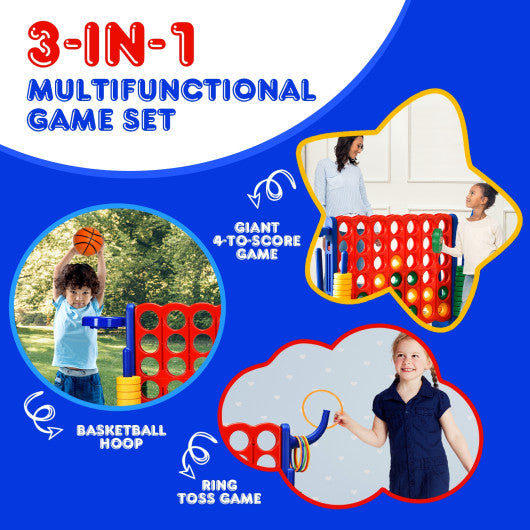 3-IN-1
MULTIFUNCTIONAL GAME SET

GIANT 4-TO-SCORE GAME

BASKETBALL HOOP

RING TOSS GAME