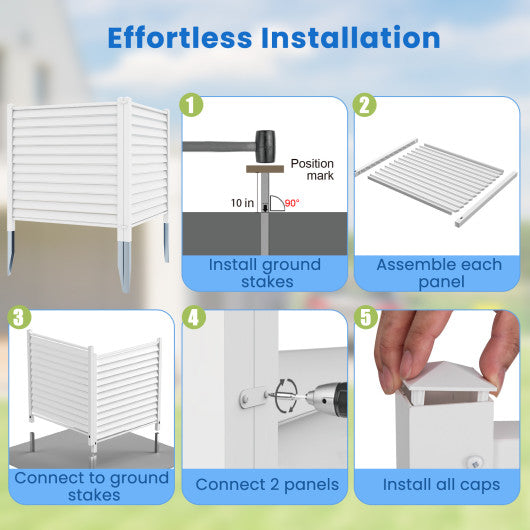 Effortless Installation

1

Position mark

10 in

90°

Install ground stakes

2

Assemble each panel

3

Connect to ground stakes

4

Connect 2 panels

5

Install all caps