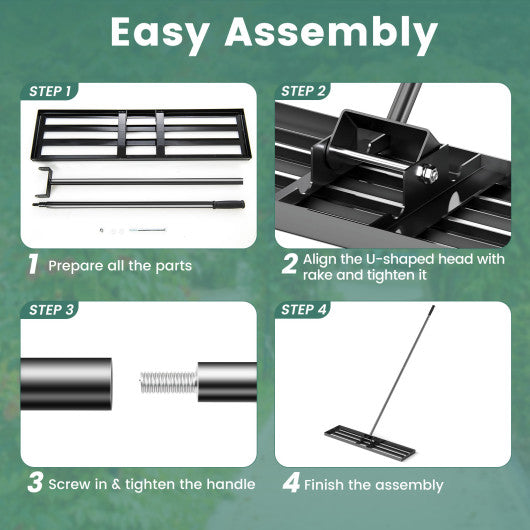 Easy Assembly

STEP 1

1 Prepare all the parts

STEP 2

2 Align the U-shaped head with rake and tighten it

STEP 3

3 Screw in & tighten the handle

STEP 4

4 Finish the assembly