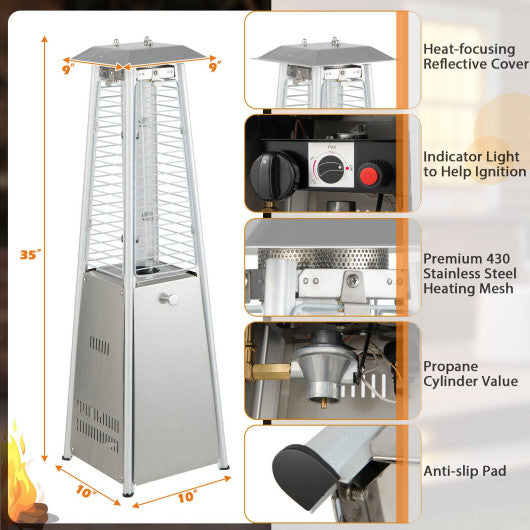 9"
9"
35"
10"
10"

Heat-focusing Reflective Cover

Indicator Light to Help Ignition

Premium 430 Stainless Steel Heating Mesh

Propane Cylinder Value

Anti-slip Pad