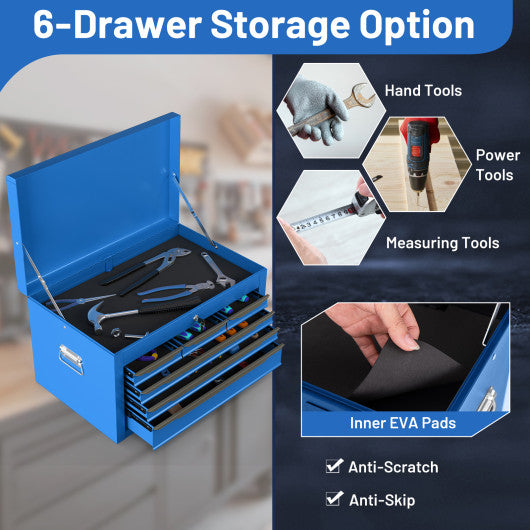 6-Drawer Storage Option

Hand Tools

Power Tools

Measuring Tools

Inner EVA Pads

Anti-Scratch

Anti-Skip