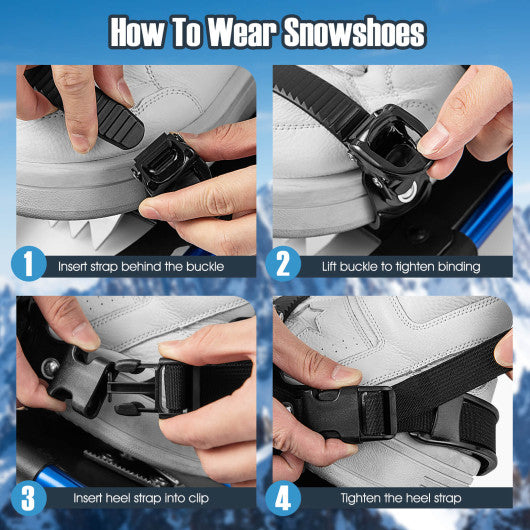 How To Wear Snowshoes

1 Insert strap behind the buckle

2 Lift buckle to tighten binding

3 Insert heel strap into clip

4 Tighten the heel strap