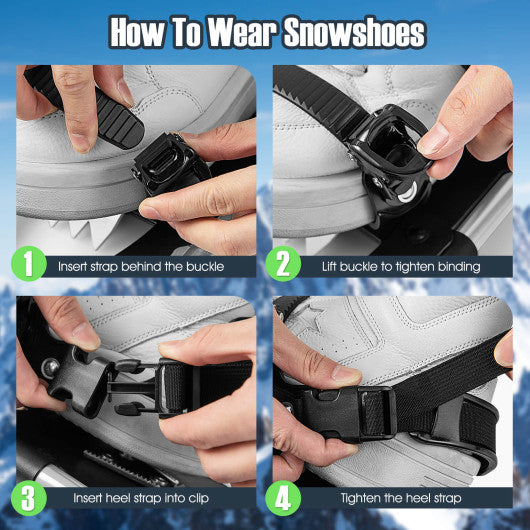 How To Wear Snowshoes

1 Insert strap behind the buckle

2 Lift buckle to tighten binding

3 Insert heel strap into clip

4 Tighten the heel strap