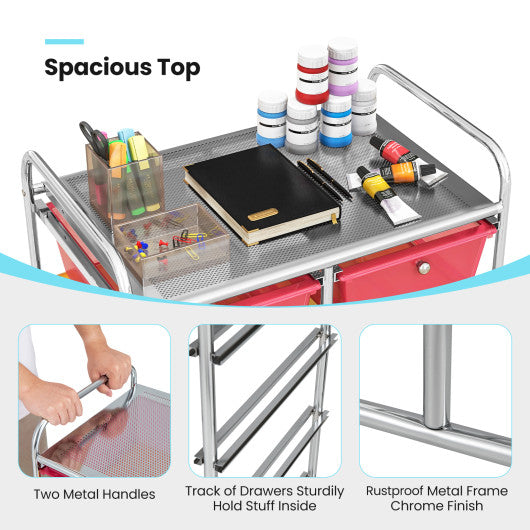 Spacious Top

Two Metal Handles

Track of Drawers Sturdily Hold Stuff Inside

Rustproof Metal Frame Chrome Finish