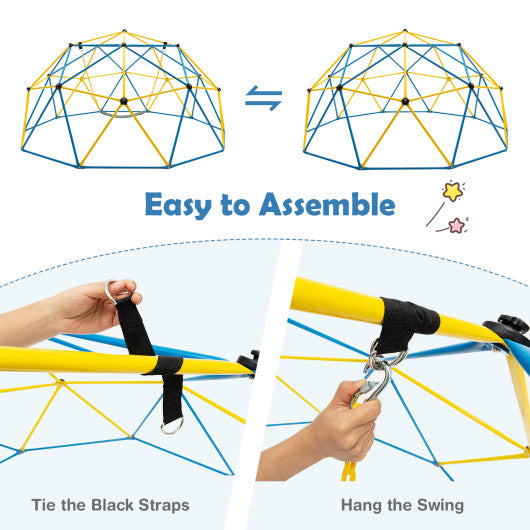 Easy to Assemble

Tie the Black Straps

Hang the Swing