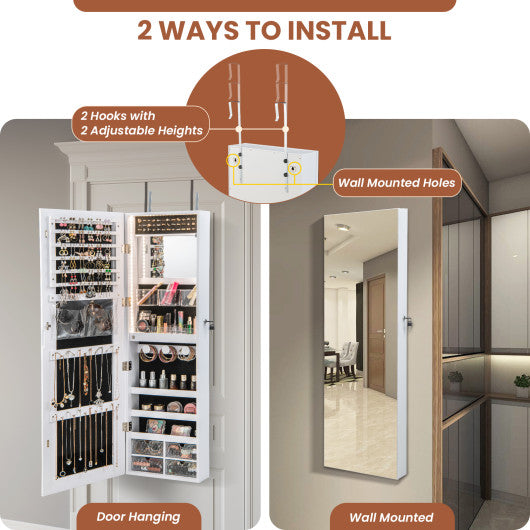 2 WAYS TO INSTALL

2 Hooks with
2 Adjustable Heights

Wall Mounted Holes

Door Hanging

Wall Mounted