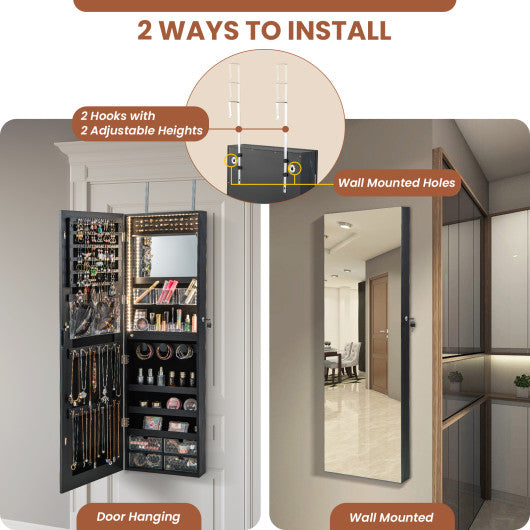 2 WAYS TO INSTALL

2 Hooks with
2 Adjustable Heights

Wall Mounted Holes

Door Hanging

Wall Mounted