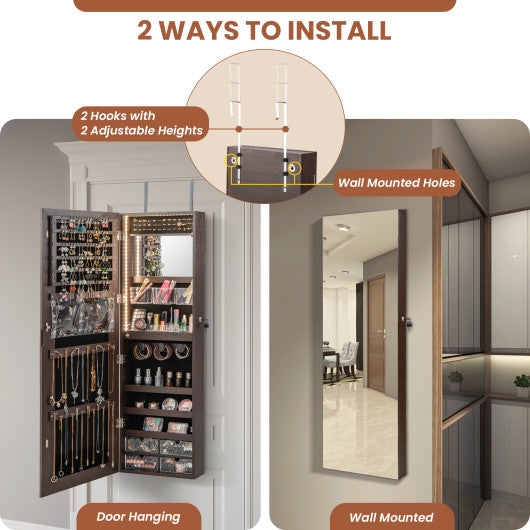 2 WAYS TO INSTALL

2 Hooks with
2 Adjustable Heights

Wall Mounted Holes

Door Hanging

Wall Mounted