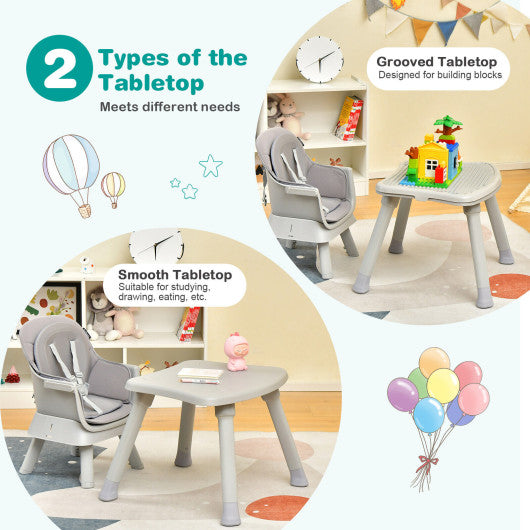 2 Types of the Tabletop
Meets different needs

Grooved Tabletop
Designed for building blocks

Smooth Tabletop
Suitable for studying, drawing, eating, etc.