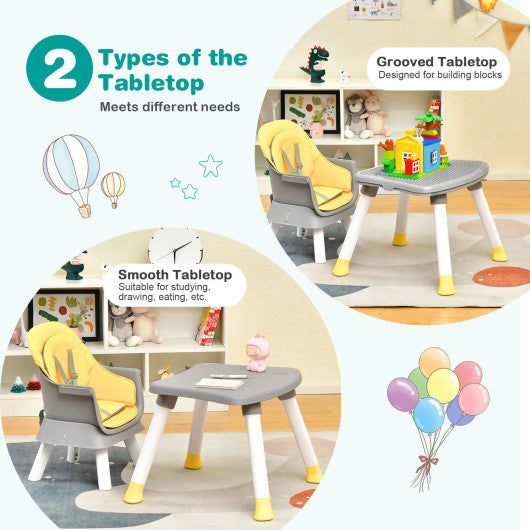 2 Types of the Tabletop
Meets different needs

Grooved Tabletop
Designed for building blocks

Smooth Tabletop
Suitable for studying, drawing, eating, etc.