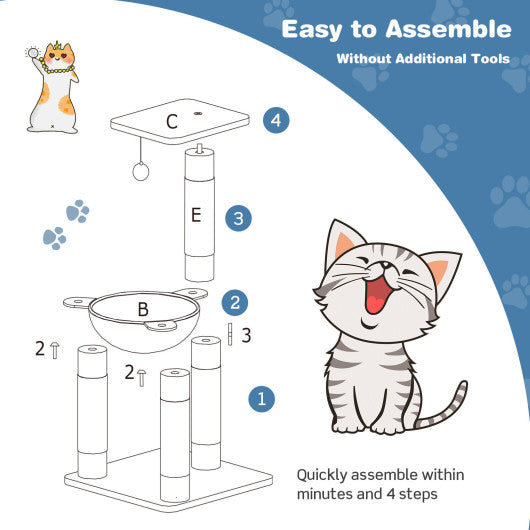 Easy to Assemble

Without Additional Tools

C

4

E

3

B

2

3

2

2

1

Quickly assemble within minutes and 4 steps