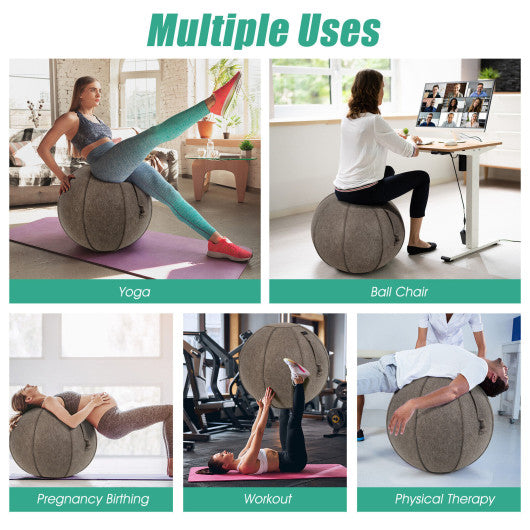 Multiple Uses

Yoga

Ball Chair

Pregnancy Birthing

Workout

Physical Therapy