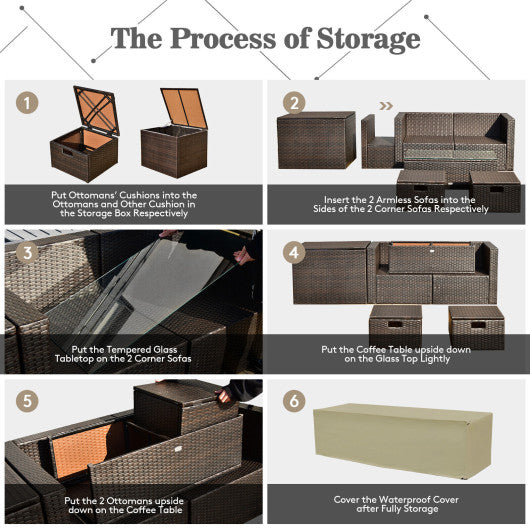 The Process of Storage

1

Put Ottomans' Cushions into the Ottomans and Other Cushion in the Storage Box Respectively

2

Insert the 2 Armless Sofas into the Sides of the 2 Corner Sofas Respectively

3

Put the Tempered Glass Tabletop on the 2 Corner Sofas

4

Put the Coffee Table upside down on the Glass Top Lightly

5

Put the 2 Ottomans upside down on the Coffee Table

6

Cover the Waterproof Cover after Fully Storage