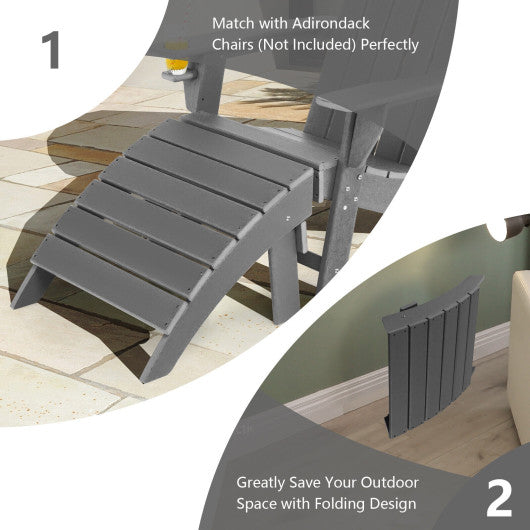 1

Match with Adirondack Chairs (Not Included) Perfectly

Greatly Save Your Outdoor Space with Folding Design

2