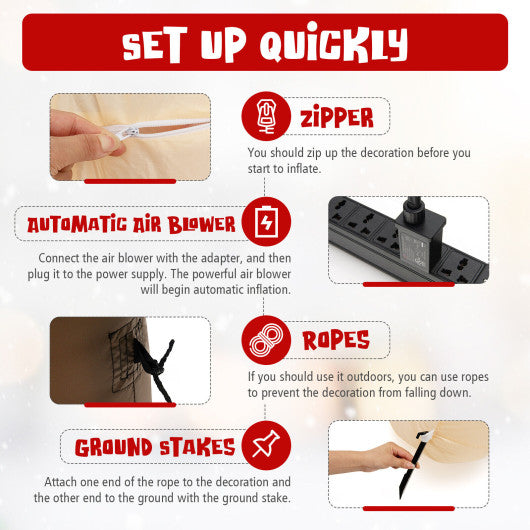 SET UP QUICKLY

ZIPPER

You should zip up the decoration before you start to inflate.

AUTOMATIC AIR BLOWER

Connect the air blower with the adapter, and then plug it to the power supply. The powerful air blower will begin automatic inflation.

ROPES

If you should use it outdoors, you can use ropes to prevent the decoration from falling down.

GROUND STAKES

Attach one end of the rope to the decoration and the other end to the ground with the ground stake.