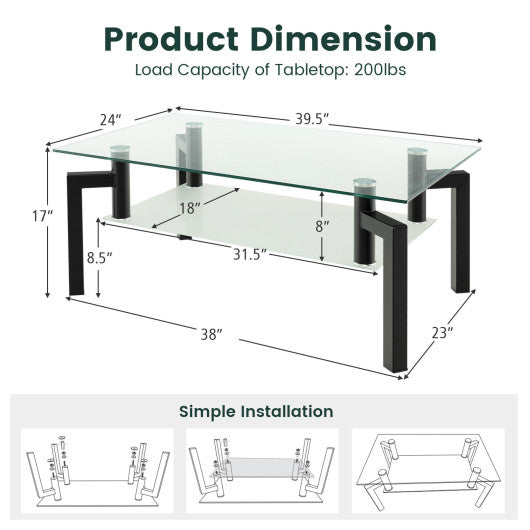 Product Dimension

Load Capacity of Tabletop: 200lbs

24″

39.5″

17″

18″

8″

8.5″

31.5″

38″

23″

Simple Installation