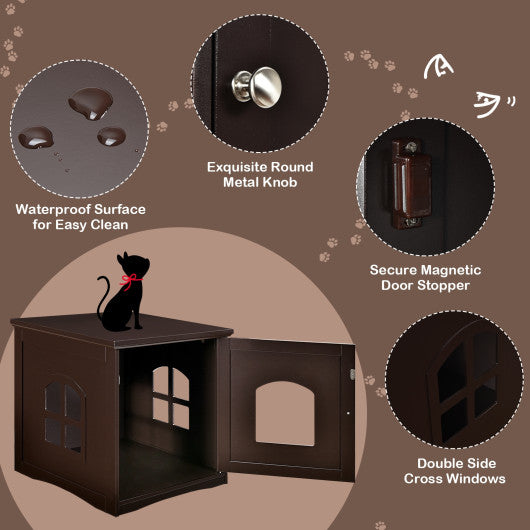 Waterproof Surface for Easy Clean

Exquisite Round Metal Knob

Secure Magnetic Door Stopper

Double Side Cross Windows